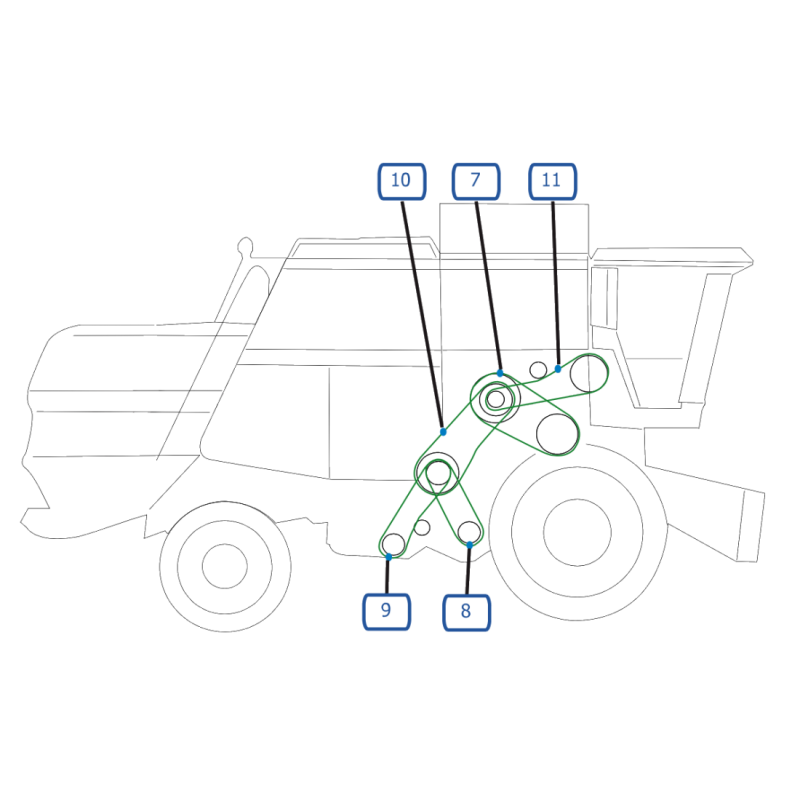 10
7
11
9
8