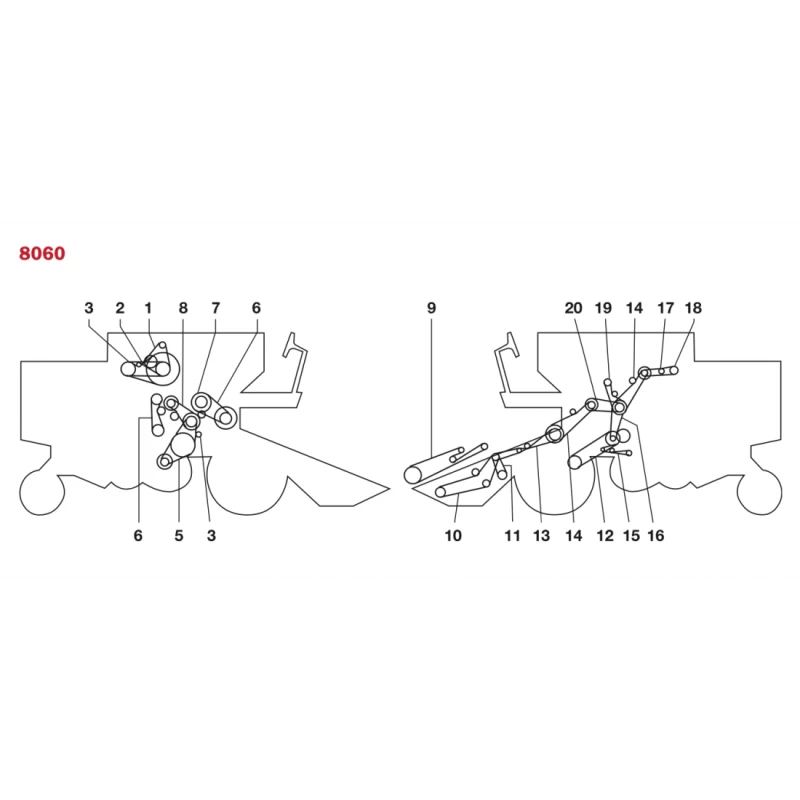 8060

3 2 1 8 7 6

6 5 3

9

20 19 14 17 18

10 11 13 14 12 15 16